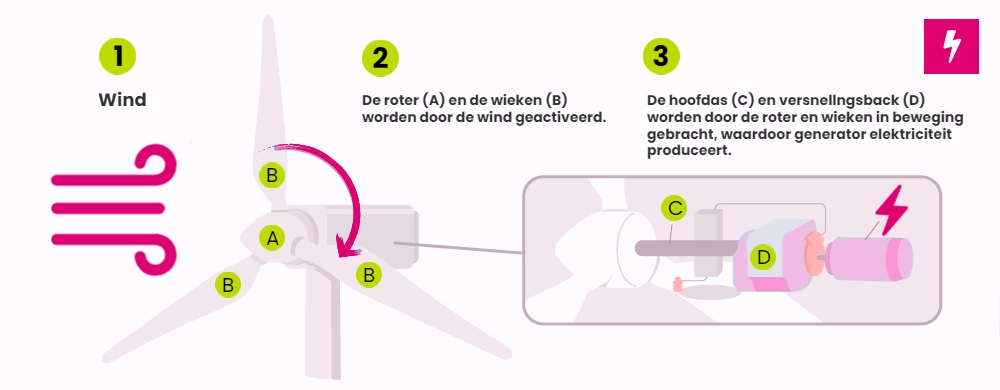 1

Wind

2

De roter (A) en de wieken (B) worden door de wind geactiveerd.

3

De hoofdas (C) en versnellingsback (D) worden door de roter en wieken in beweging gebracht, waardoor generator elektriciteit produceert.

B

A

B

B

C

D