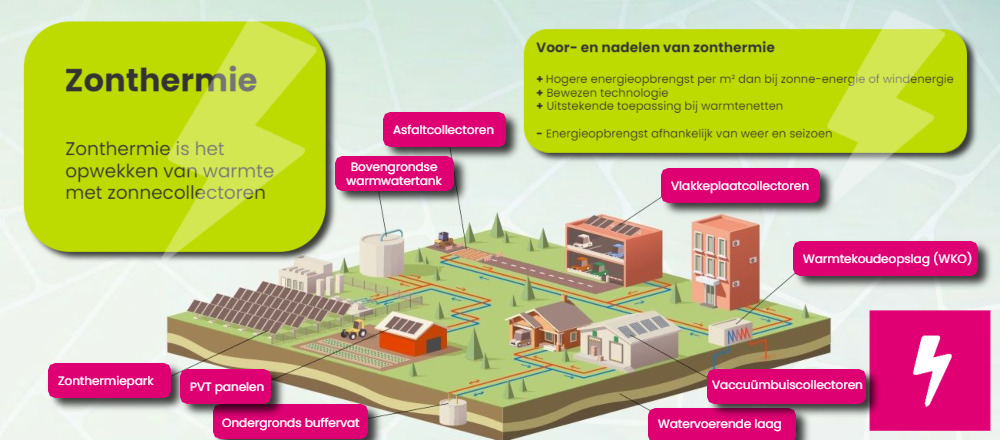 Zonthermie

Zonthermie is het opwekken van warmte met zonnecollectoren

Voor- en nadelen van zonthermie

+ Hogere energieopbrengst per m² dan bij zonne-energie of windenergie
+ Bewezen technologie
+ Uitstekende toepassing bij warmtenetten

- Energieopbrengst afhankelijk van weer en seizoen

Asfaltcollectoren

Bovengrondse warmwatertank

Vlakkeplaatcollectoren

Warmtekoudeopslag (WKO)

Zonthermiepark

PVT panelen

Ondergronds buffervat

Vaccuümbuiscollectoren

Watervoerende laag